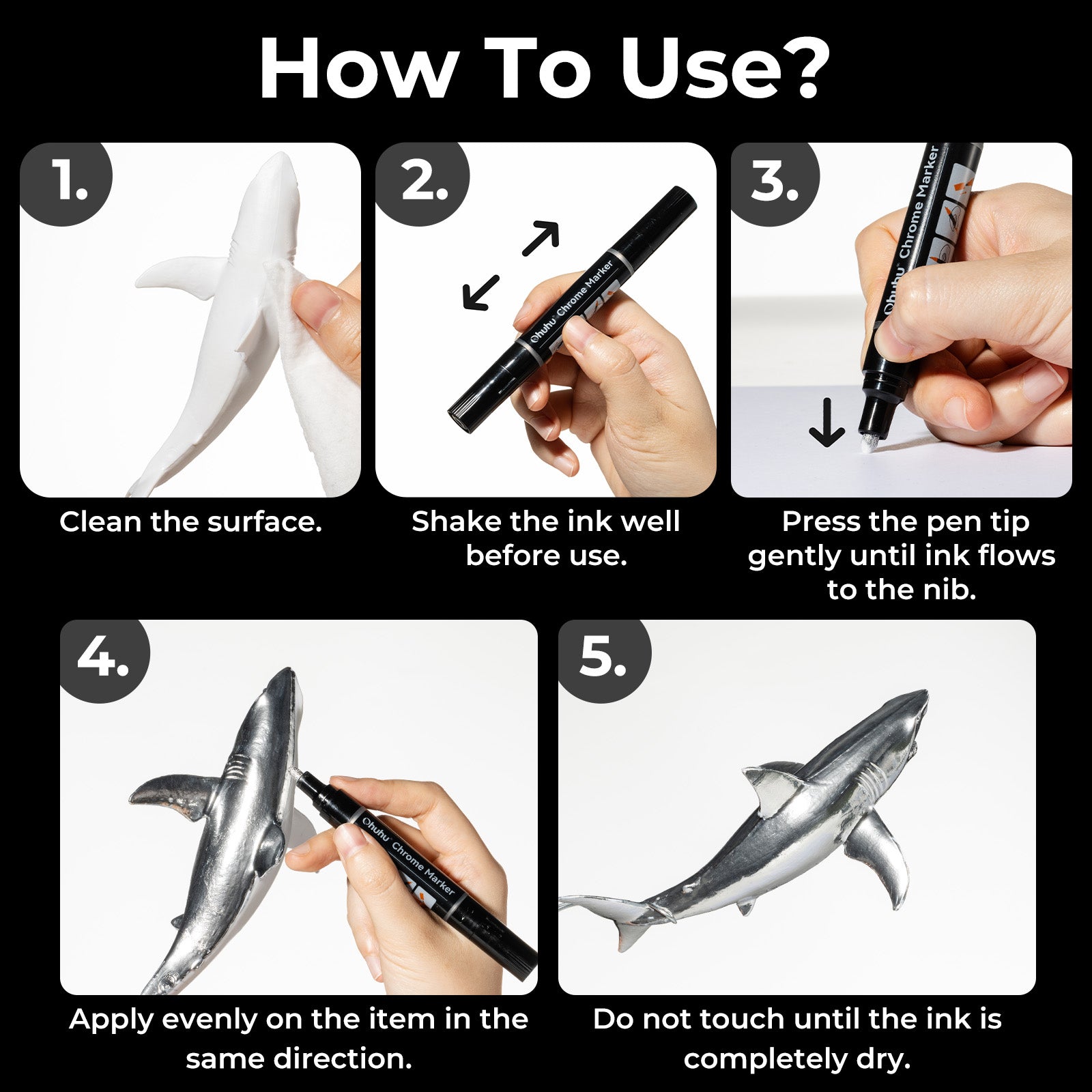 How To Use?

1.

Clean the surface.

2.

Ohuhu Chrome Marker

Shake the ink well before use.

3.

Ohuhu Chrome Marker

Press the pen tip gently until ink flows to the nib.

4.

Ohuhu Chrome Marker

Apply evenly on the item in the same direction.

5.

Do not touch until the ink is completely dry.